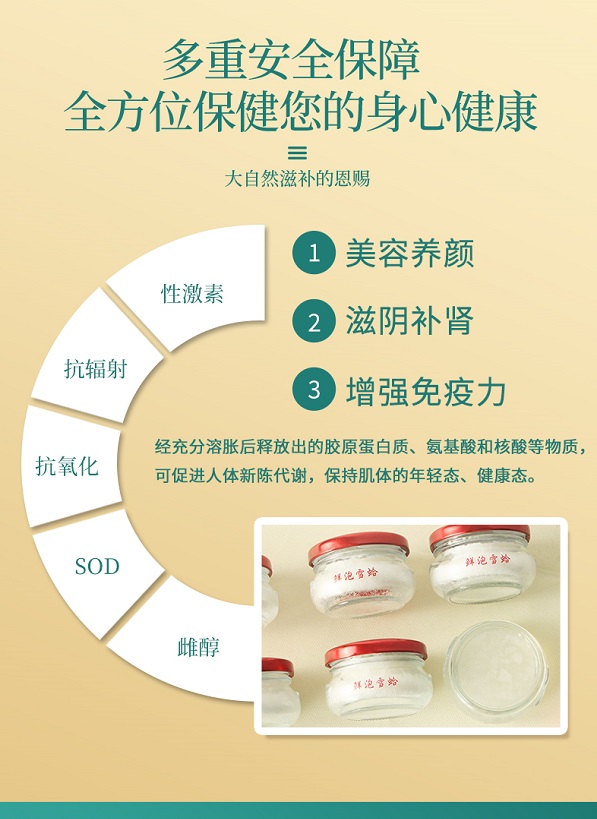 多重安全保障
全方位保健您的身心健康

大自然滋补的恩赐

性激素

抗辐射

抗氧化

SOD

雌醇

1 美容养颜

2 滋阴补肾

3 增强免疫力

经充分溶胀后释放出的胶原蛋白质、氨基酸和核酸等物质，可促进人体新陈代谢，保持肌体的年轻态、健康态。

鲜泡雪蛤

鲜泡雪蛤

鲜泡雪蛤